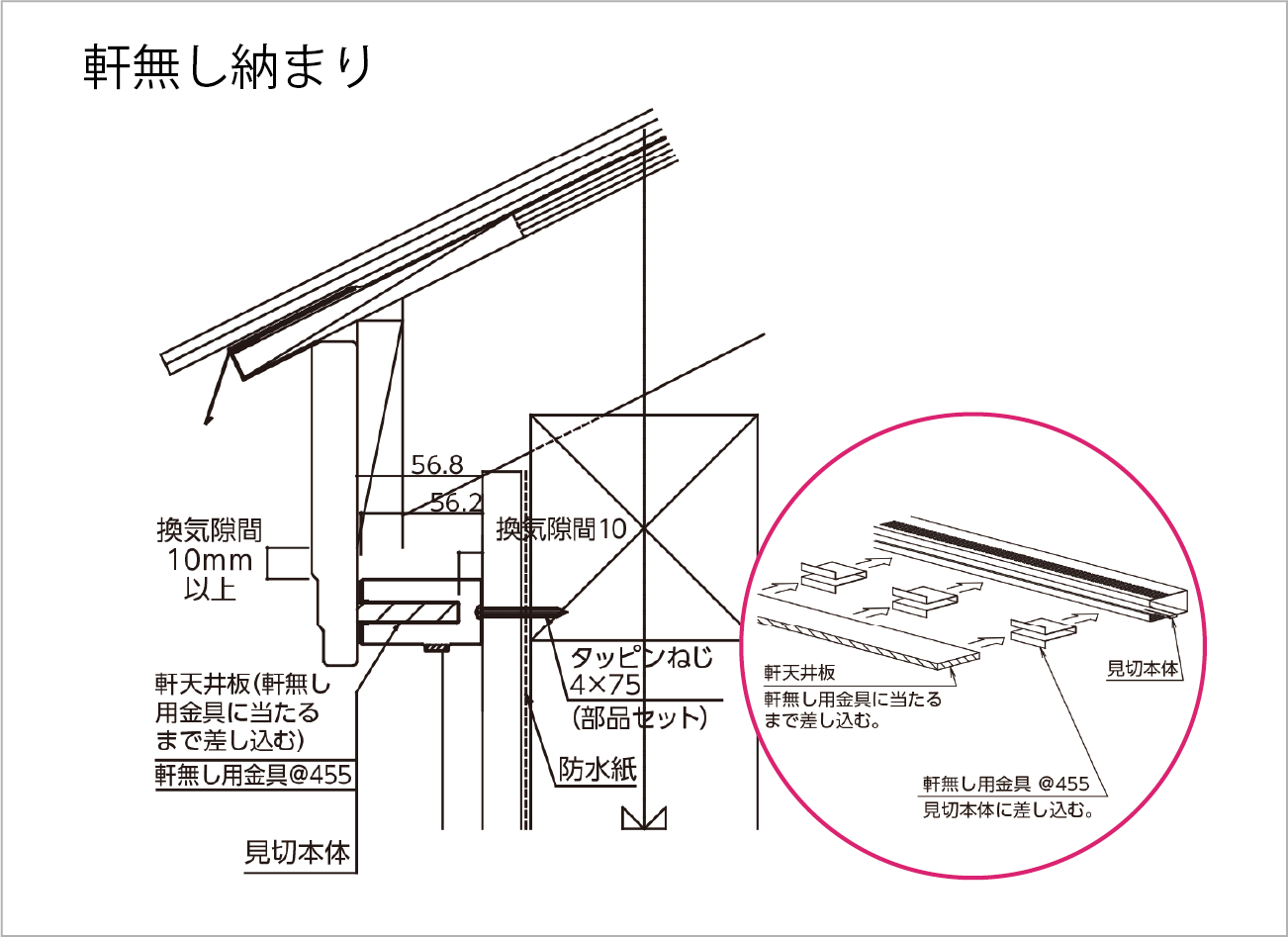 軒無し納まり

56.8

56.2

換気隙間
10mm
以上

換気隙間10

軒天井板(軒無し用金具に当たるまで差し込む)

軒無し用金具@455

見切本体

タッピンねじ
4×75
(部品セット)

防水紙

軒天井板
軒無し用金具に当たるまで差し込む。

見切本体

軒無し用金具 @455
見切本体に差し込む。