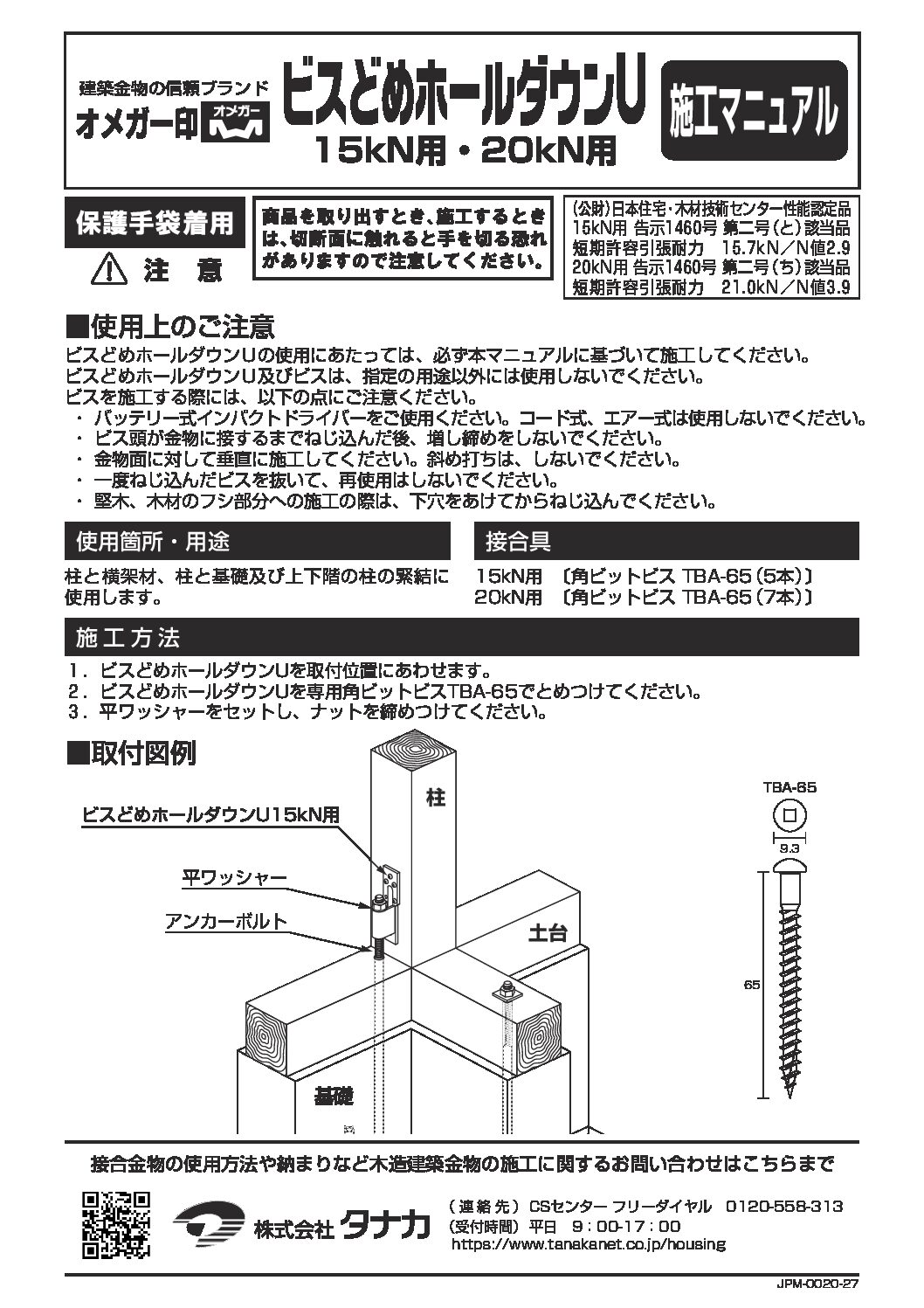 建築金物の信頼ブランド
オメガー印 オメガー

ビスどめホールダウンU
15kN用・20kN用

施工マニュアル

保護手袋着用
注　意

商品を取り出すとき、施工するときは、切断面に触れると手を切る恐れがありますので注意してください。

(公財)日本住宅・木材技術センター性能認定品
15kN用 告示1460号 第二号(と)該当品
短期許容引張耐力　15.7kN／N値2.9
20kN用 告示1460号 第二号(ち)該当品
短期許容引張耐力　21.0kN／N値3.9

■使用上のご注意
ビスどめホールダウンUの使用にあたっては、必ず本マニュアルに基づいて施工してください。
ビスどめホールダウンU及びビスは、指定の用途以外には使用しないでください。
ビスを施工する際には、以下の点にご注意ください。
・ バッテリー式インパクトドライバーをご使用ください。コード式、エアー式は使用しないでください。
・ ビス頭が金物に接するまでねじ込んだ後、増し締めをしないでください。
・ 金物面に対して垂直に施工してください。斜め打ちは、しないでください。
・ 一度ねじ込んだビスを抜いて、再使用はしないでください。
・ 堅木、木材のフシ部分への施工の際は、下穴をあけてからねじ込んでください。

使用箇所・用途
柱と横架材、柱と基礎及び上下階の柱の緊結に使用します。

接合具
15kN用　〔角ビットビス TBA-65（5本）〕
20kN用　〔角ビットビス TBA-65（7本）〕

施工方法
1．ビスどめホールダウンUを取付位置にあわせます。
2．ビスどめホールダウンUを専用角ビットビスTBA-65でとめつけてください。
3．平ワッシャーをセットし、ナットを締めつけてください。

■取付図例
ビスどめホールダウンU15kN用
平ワッシャー
アンカーボルト
柱
土台
基礎
TBA-65
9.3
65

接合金物の使用方法や納まりなど木造建築金物の施工に関するお問い合わせはこちらまで

株式会社 タナカ
（連絡先）CSセンター フリーダイヤル　0120-558-313
（受付時間）平日　9：00-17：00
https://www.tanakanet.co.jp/housing

JPM-0020-27