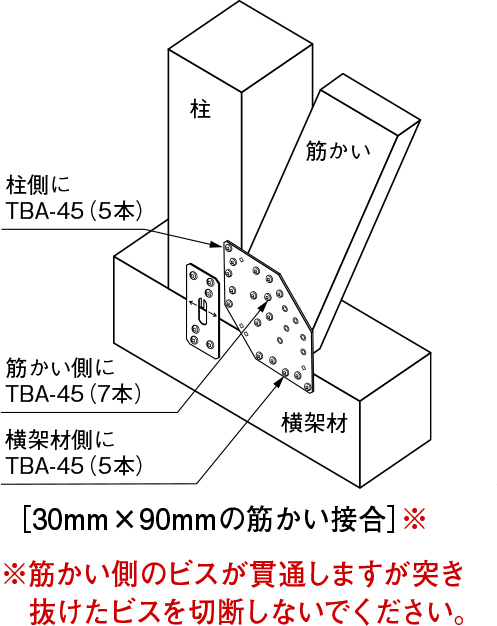 柱

筋かい

柱側に
TBA-45（5本）

筋かい側に
TBA-45（7本）

横架材側に
TBA-45（5本）

横架材

［30mm×90mmの筋かい接合］※

※筋かい側のビスが貫通しますが突き抜けたビスを切断しないでください。